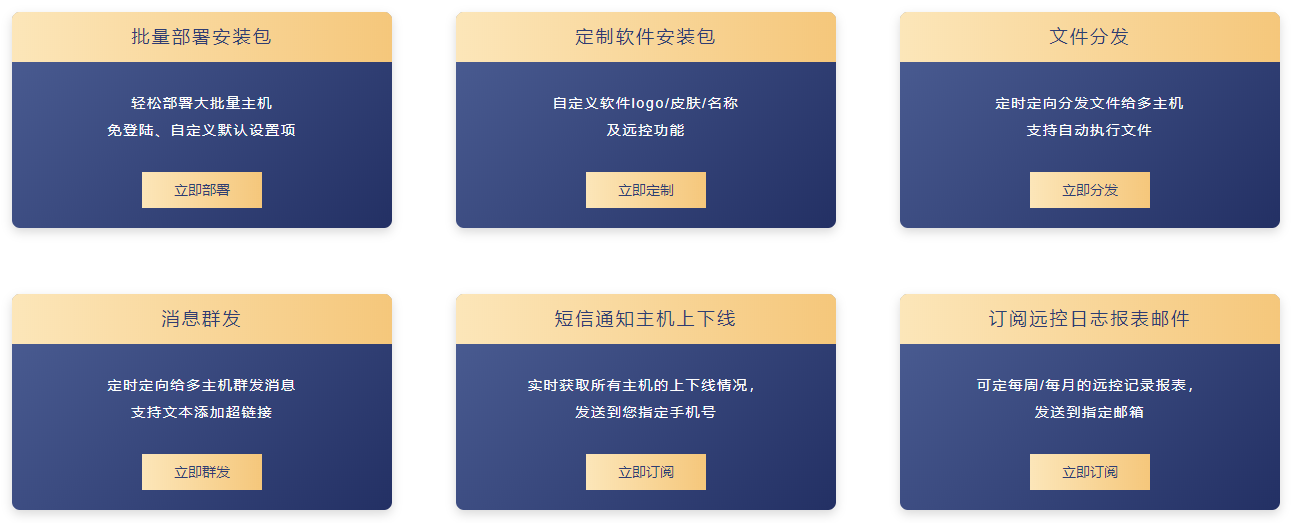 批量部署安装包

轻松部署大批量主机
免登陆、自定义默认设置项

立即部署

定制软件安装包

自定义软件logo/皮肤/名称
及远控功能

立即定制

文件分发

定时定向分发文件给多主机
支持自动执行文件

立即分发

消息群发

定时定向给多主机群发消息
支持文本添加超链接

立即群发

短信通知主机上下线

实时获取所有主机的上下线情况，
发送到您指定手机号

立即订阅

订阅远控日志报表邮件

可定每周/每月的远控记录报表，
发送到指定邮箱

立即订阅